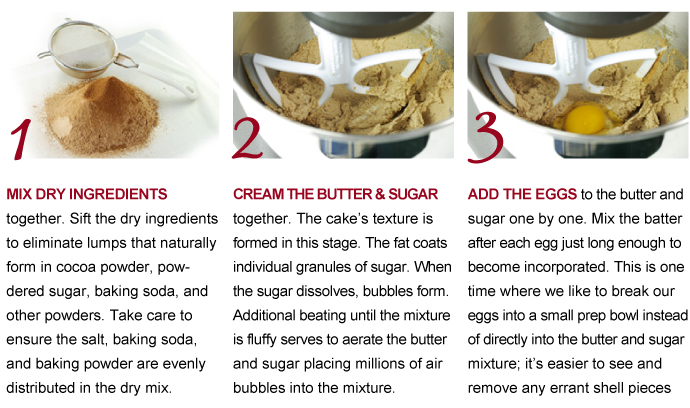 1

MIX DRY INGREDIENTS together. Sift the dry ingredients to eliminate lumps that naturally form in cocoa powder, powdered sugar, baking soda, and other powders. Take care to ensure the salt, baking soda, and baking powder are evenly distributed in the dry mix.

2

CREAM THE BUTTER & SUGAR together. The cake's texture is formed in this stage. The fat coats individual granules of sugar. When the sugar dissolves, bubbles form. Additional beating until the mixture is fluffy serves to aerate the butter and sugar placing millions of air bubbles into the mixture.

3

ADD THE EGGS to the butter and sugar one by one. Mix the batter after each egg just long enough to become incorporated. This is one time where we like to break our eggs into a small prep bowl instead of directly into the butter and sugar mixture; it's easier to see and remove any errant shell pieces