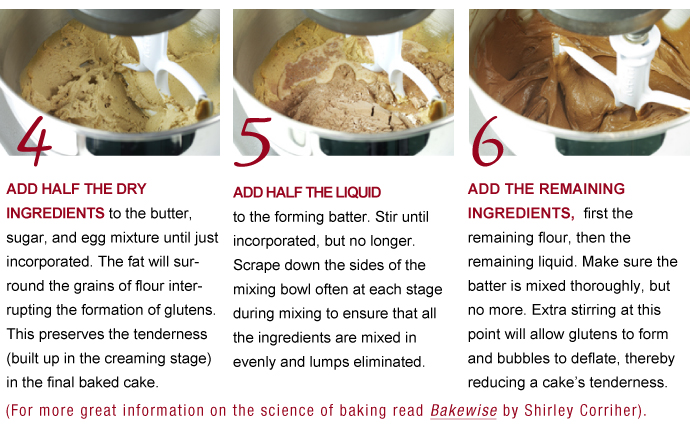 4

ADD HALF THE DRY INGREDIENTS to the butter, sugar, and egg mixture until just incorporated. The fat will surround the grains of flour interrupting the formation of glutens. This preserves the tenderness (built up in the creaming stage) in the final baked cake.

5

ADD HALF THE LIQUID to the forming batter. Stir until incorporated, but no longer. Scrape down the sides of the mixing bowl often at each stage during mixing to ensure that all the ingredients are mixed in evenly and lumps eliminated.

6

ADD THE REMAINING INGREDIENTS, first the remaining flour, then the remaining liquid. Make sure the batter is mixed thoroughly, but no more. Extra stirring at this point will allow glutens to form and bubbles to deflate, thereby reducing a cake's tenderness.

(For more great information on the science of baking read Bakewise by Shirley Corriher).