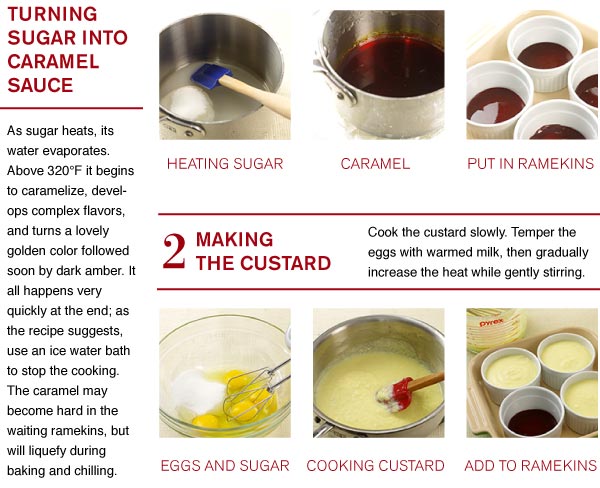 TURNING SUGAR INTO CARAMEL SAUCE

As sugar heats, its water evaporates. Above 320°F it begins to caramelize, develops complex flavors, and turns a lovely golden color followed soon by dark amber. It all happens very quickly at the end; as the recipe suggests, use an ice water bath to stop the cooking. The caramel may become hard in the waiting ramekins, but will liquefy during baking and chilling.

HEATING SUGAR

CARAMEL

PUT IN RAMEKINS

2 MAKING THE CUSTARD

Cook the custard slowly. Temper the eggs with warmed milk, then gradually increase the heat while gently stirring.

pyrex

EGGS AND SUGAR

COOKING CUSTARD

ADD TO RAMEKINS