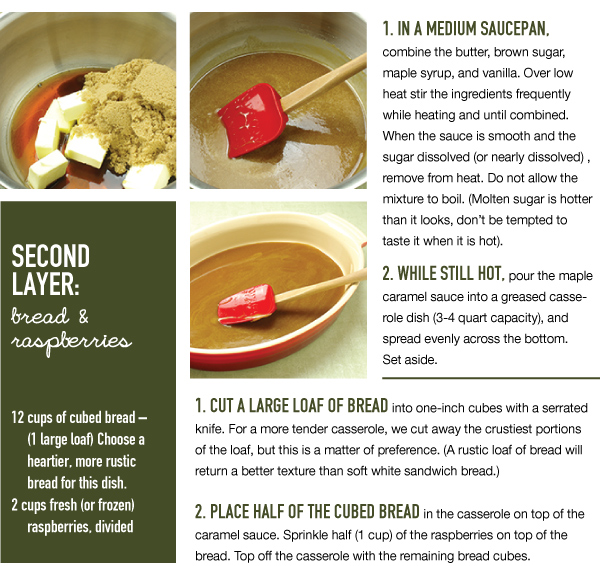 1. IN A MEDIUM SAUCEPAN, combine the butter, brown sugar, maple syrup, and vanilla. Over low heat stir the ingredients frequently while heating and until combined. When the sauce is smooth and the sugar dissolved (or nearly dissolved) , remove from heat. Do not allow the mixture to boil. (Molten sugar is hotter than it looks, don't be tempted to taste it when it is hot).

2. WHILE STILL HOT, pour the maple caramel sauce into a greased casserole dish (3-4 quart capacity), and spread evenly across the bottom. Set aside.

SECOND LAYER:
bread & raspberries

12 cups of cubed bread – (1 large loaf) Choose a heartier, more rustic bread for this dish.
2 cups fresh (or frozen) raspberries, divided

1. CUT A LARGE LOAF OF BREAD into one-inch cubes with a serrated knife. For a more tender casserole, we cut away the crustiest portions of the loaf, but this is a matter of preference. (A rustic loaf of bread will return a better texture than soft white sandwich bread.)

2. PLACE HALF OF THE CUBED BREAD in the casserole on top of the caramel sauce. Sprinkle half (1 cup) of the raspberries on top of the bread. Top off the casserole with the remaining bread cubes.