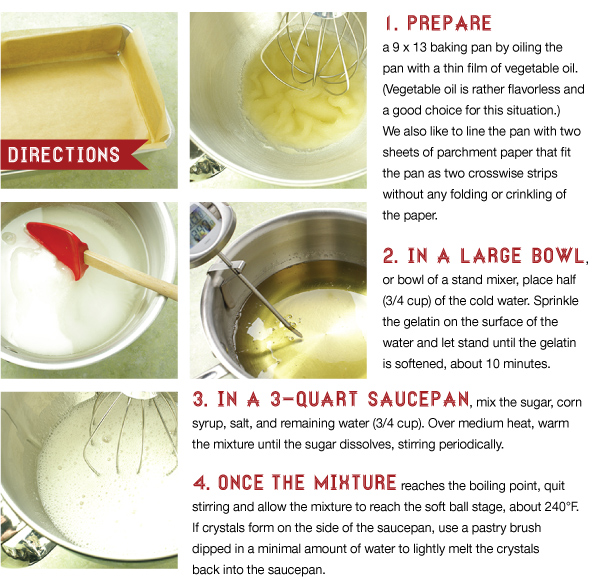 DIRECTIONS

1. PREPARE
a 9 x 13 baking pan by oiling the pan with a thin film of vegetable oil. (Vegetable oil is rather flavorless and a good choice for this situation.) We also like to line the pan with two sheets of parchment paper that fit the pan as two crosswise strips without any folding or crinkling of the paper.

2. IN A LARGE BOWL, or bowl of a stand mixer, place half (3/4 cup) of the cold water. Sprinkle the gelatin on the surface of the water and let stand until the gelatin is softened, about 10 minutes.

3. IN A 3-QUART SAUCEPAN, mix the sugar, corn syrup, salt, and remaining water (3/4 cup). Over medium heat, warm the mixture until the sugar dissolves, stirring periodically.

4. ONCE THE MIXTURE reaches the boiling point, quit stirring and allow the mixture to reach the soft ball stage, about 240°F. If crystals form on the side of the saucepan, use a pastry brush dipped in a minimal amount of water to lightly melt the crystals back into the saucepan.