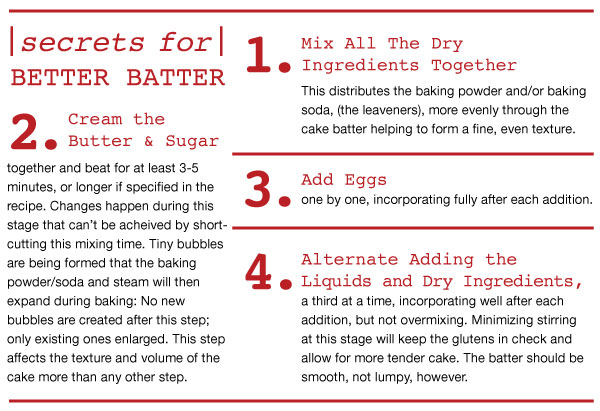 |secrets for|
BETTER BATTER

2. Cream the Butter & Sugar

together and beat for at least 3-5 minutes, or longer if specified in the recipe. Changes happen during this stage that can't be acheived by short-cutting this mixing time. Tiny bubbles are being formed that the baking powder/soda and steam will then expand during baking: No new bubbles are created after this step; only existing ones enlarged. This step affects the texture and volume of the cake more than any other step.

1. Mix All The Dry Ingredients Together

This distributes the baking powder and/or baking soda, (the leaveners), more evenly through the cake batter helping to form a fine, even texture.

3. Add Eggs

one by one, incorporating fully after each addition.

4. Alternate Adding the Liquids and Dry Ingredients,

a third at a time, incorporating well after each addition, but not overmixing. Minimizing stirring at this stage will keep the glutens in check and allow for more tender cake. The batter should be smooth, not lumpy, however.