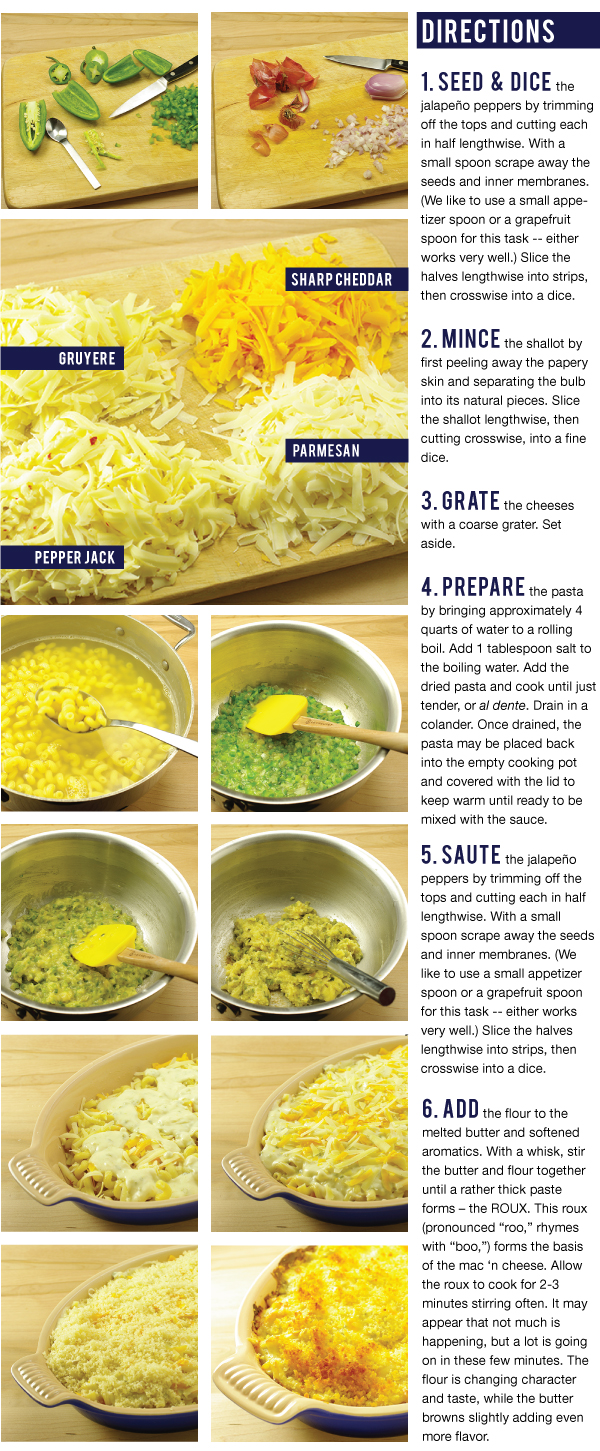 SHARP CHEDDAR

GRUYERE

PARMESAN

PEPPER JACK

DIRECTIONS

1. SEED & DICE the jalapeño peppers by trimming off the tops and cutting each in half lengthwise. With a small spoon scrape away the seeds and inner membranes. (We like to use a small appetizer spoon or a grapefruit spoon for this task -- either works very well.) Slice the halves lengthwise into strips, then crosswise into a dice.

2. MINCE the shallot by first peeling away the papery skin and separating the bulb into its natural pieces. Slice the shallot lengthwise, then cutting crosswise, into a fine dice.

3. GRATE the cheeses with a coarse grater. Set aside.

4. PREPARE the pasta by bringing approximately 4 quarts of water to a rolling boil. Add 1 tablespoon salt to the boiling water. Add the dried pasta and cook until just tender, or al dente. Drain in a colander. Once drained, the pasta may be placed back into the empty cooking pot and covered with the lid to keep warm until ready to be mixed with the sauce.

5. SAUTE the jalapeño peppers by trimming off the tops and cutting each in half lengthwise. With a small spoon scrape away the seeds and inner membranes. (We like to use a small appetizer spoon or a grapefruit spoon for this task -- either works very well.) Slice the halves lengthwise into strips, then crosswise into a dice.

6. ADD the flour to the melted butter and softened aromatics. With a whisk, stir the butter and flour together until a rather thick paste forms – the ROUX. This roux (pronounced "roo," rhymes with "boo,") forms the basis of the mac 'n cheese. Allow the roux to cook for 2-3 minutes stirring often. It may appear that not much is happening, but a lot is going on in these few minutes. The flour is changing character and taste, while the butter browns slightly adding even more flavor.