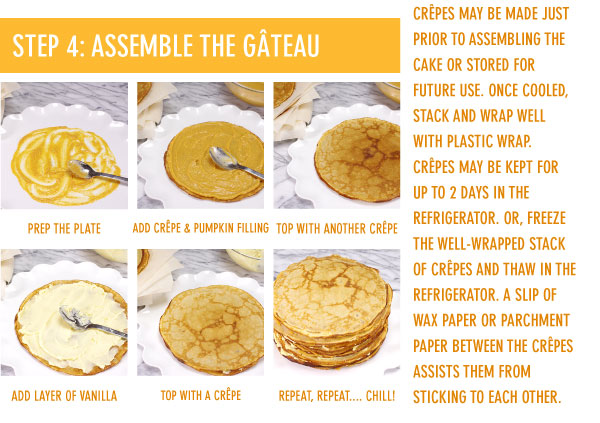 STEP 4: ASSEMBLE THE GÂTEAU

PREP THE PLATE

ADD CRÊPE & PUMPKIN FILLING

TOP WITH ANOTHER CRÊPE

ADD LAYER OF VANILLA

TOP WITH A CRÊPE

REPEAT, REPEAT.... CHILL!

CRÊPES MAY BE MADE JUST PRIOR TO ASSEMBLING THE CAKE OR STORED FOR FUTURE USE. ONCE COOLED, STACK AND WRAP WELL WITH PLASTIC WRAP. CRÊPES MAY BE KEPT FOR UP TO 2 DAYS IN THE REFRIGERATOR. OR, FREEZE THE WELL-WRAPPED STACK OF CRÊPES AND THAW IN THE REFRIGERATOR. A SLIP OF WAX PAPER OR PARCHMENT PAPER BETWEEN THE CRÊPES ASSISTS THEM FROM STICKING TO EACH OTHER.