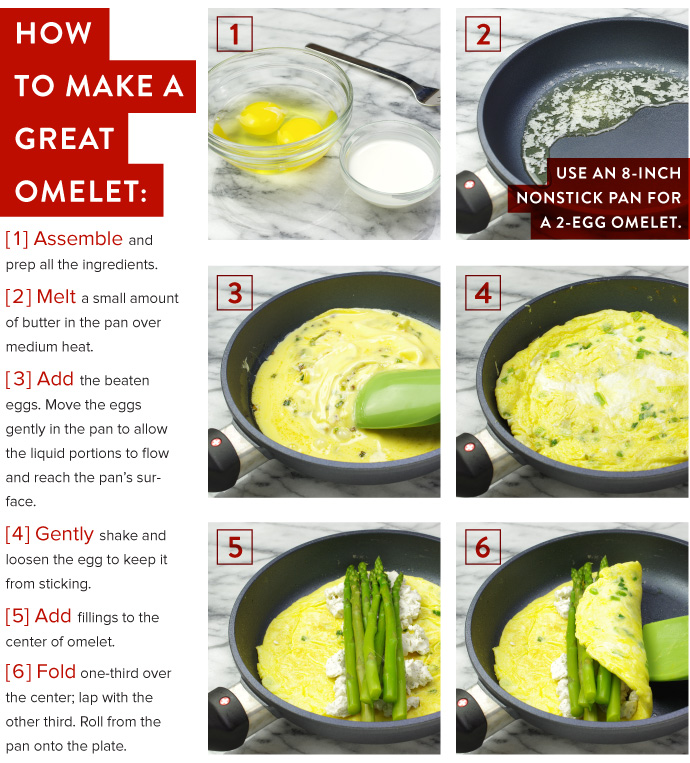 HOW TO MAKE A GREAT OMELET:

[1] Assemble and prep all the ingredients.

[2] Melt a small amount of butter in the pan over medium heat.

[3] Add the beaten eggs. Move the eggs gently in the pan to allow the liquid portions to flow and reach the pan's surface.

[4] Gently shake and loosen the egg to keep it from sticking.

[5] Add fillings to the center of omelet.

[6] Fold one-third over the center; lap with the other third. Roll from the pan onto the plate.

1

2

USE AN 8-INCH NONSTICK PAN FOR A 2-EGG OMELET.

3

4

5

6