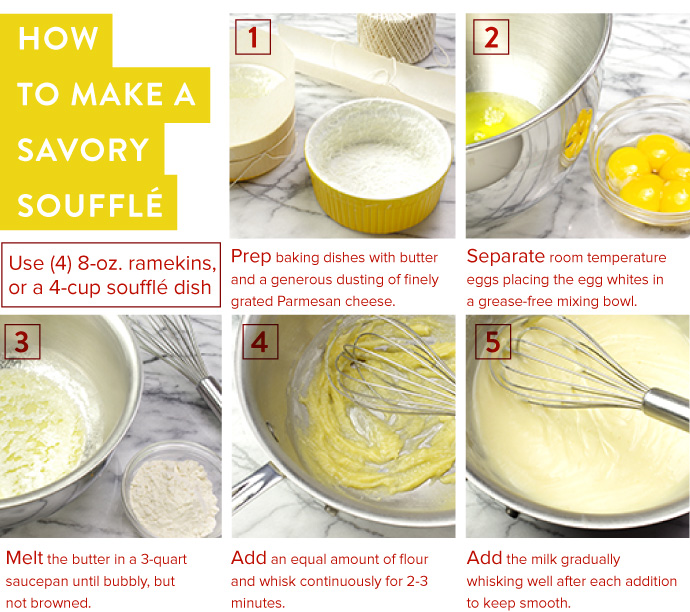 HOW TO MAKE A SAVORY SOUFFLÉ

Use (4) 8-oz. ramekins, or a 4-cup soufflé dish

1

Prep baking dishes with butter and a generous dusting of finely grated Parmesan cheese.

2

Separate room temperature eggs placing the egg whites in a grease-free mixing bowl.

3

Melt the butter in a 3-quart saucepan until bubbly, but not browned.

4

Add an equal amount of flour and whisk continuously for 2-3 minutes.

5

Add the milk gradually whisking well after each addition to keep smooth.