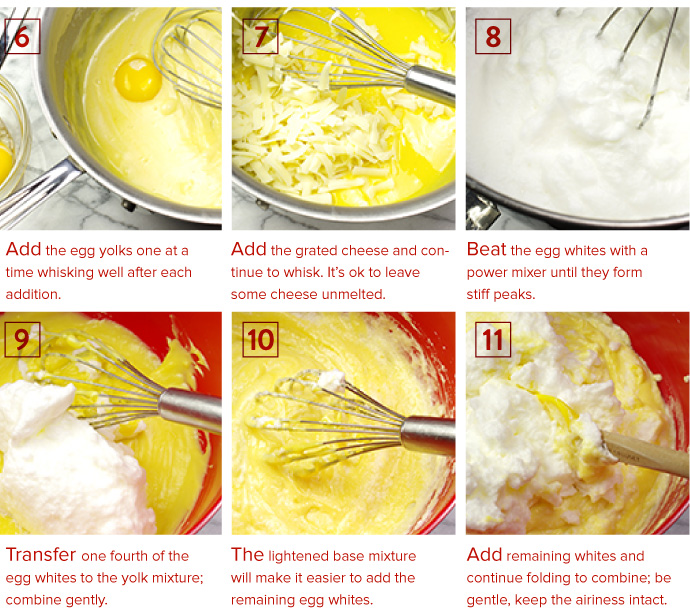 6

Add the egg yolks one at a time whisking well after each addition.

7

Add the grated cheese and continue to whisk. It's ok to leave some cheese unmelted.

8

Beat the egg whites with a power mixer until they form stiff peaks.

9

Transfer one fourth of the egg whites to the yolk mixture; combine gently.

10

The lightened base mixture will make it easier to add the remaining egg whites.

11

Add remaining whites and continue folding to combine; be gentle, keep the airiness intact.