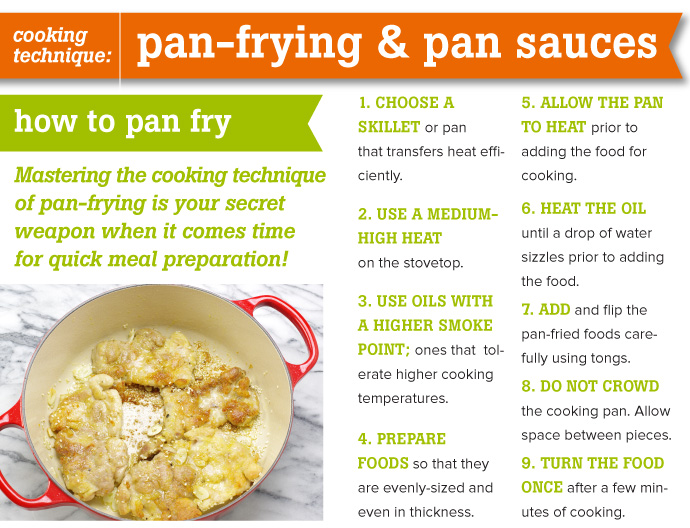 cooking technique: pan-frying & pan sauces

how to pan fry

Mastering the cooking technique of pan-frying is your secret weapon when it comes time for quick meal preparation!

1. CHOOSE A SKILLET or pan that transfers heat efficiently.

2. USE A MEDIUM-HIGH HEAT on the stovetop.

3. USE OILS WITH A HIGHER SMOKE POINT; ones that tolerate higher cooking temperatures.

4. PREPARE FOODS so that they are evenly-sized and even in thickness.

5. ALLOW THE PAN TO HEAT prior to adding the food for cooking.

6. HEAT THE OIL until a drop of water sizzles prior to adding the food.

7. ADD and flip the pan-fried foods carefully using tongs.

8. DO NOT CROWD the cooking pan. Allow space between pieces.

9. TURN THE FOOD ONCE after a few minutes of cooking.