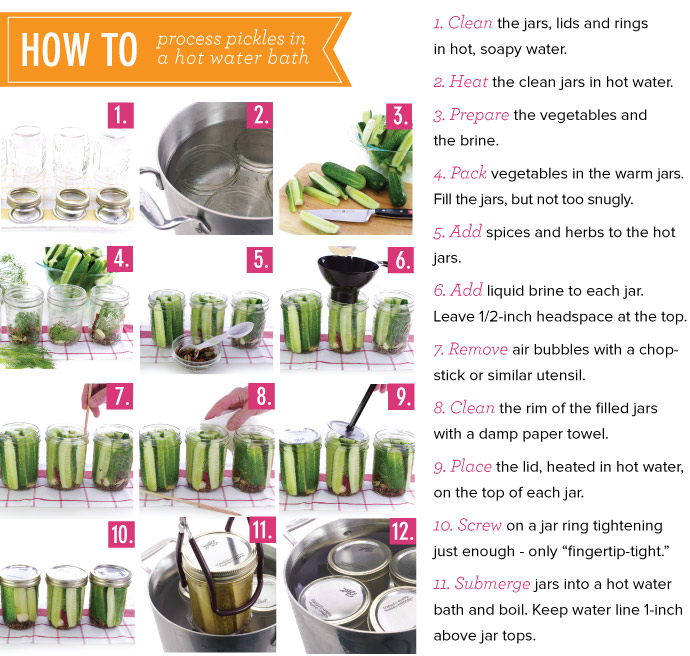 HOW TO process pickles in a hot water bath

1.

2.

3.

4.

5.

6.

7.

8.

9.

10.

11.

12.

1. Clean the jars, lids and rings in hot, soapy water.

2. Heat the clean jars in hot water.

3. Prepare the vegetables and the brine.

4. Pack vegetables in the warm jars. Fill the jars, but not too snugly.

5. Add spices and herbs to the hot jars.

6. Add liquid brine to each jar. Leave 1/2-inch headspace at the top.

7. Remove air bubbles with a chopstick or similar utensil.

8. Clean the rim of the filled jars with a damp paper towel.

9. Place the lid, heated in hot water, on the top of each jar.

10. Screw on a jar ring tightening just enough - only "fingertip-tight."

11. Submerge jars into a hot water bath and boil. Keep water line 1-inch above jar tops.