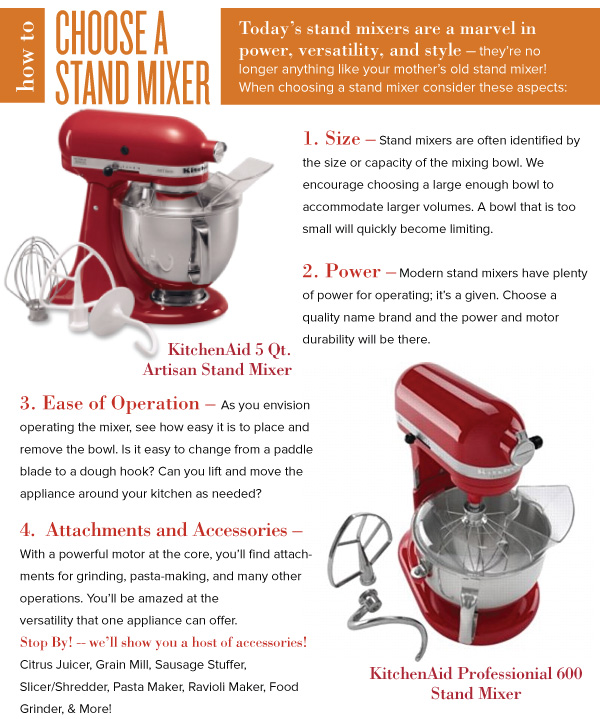 how to

CHOOSE A STAND MIXER

Today's stand mixers are a marvel in power, versatility, and style – they're no longer anything like your mother's old stand mixer! When choosing a stand mixer consider these aspects:

1. Size – Stand mixers are often identified by the size or capacity of the mixing bowl. We encourage choosing a large enough bowl to accommodate larger volumes. A bowl that is too small will quickly become limiting.

2. Power – Modern stand mixers have plenty of power for operating; it's a given. Choose a quality name brand and the power and motor durability will be there.

KitchenAid 5 Qt. Artisan Stand Mixer

3. Ease of Operation – As you envision operating the mixer, see how easy it is to place and remove the bowl. Is it easy to change from a paddle blade to a dough hook? Can you lift and move the appliance around your kitchen as needed?

4. Attachments and Accessories – With a powerful motor at the core, you'll find attachments for grinding, pasta-making, and many other operations. You'll be amazed at the versatility that one appliance can offer.

Stop By! -- we'll show you a host of accessories!
Citrus Juicer, Grain Mill, Sausage Stuffer, Slicer/Shredder, Pasta Maker, Ravioli Maker, Food Grinder, & More!

KitchenAid Professionial 600 Stand Mixer