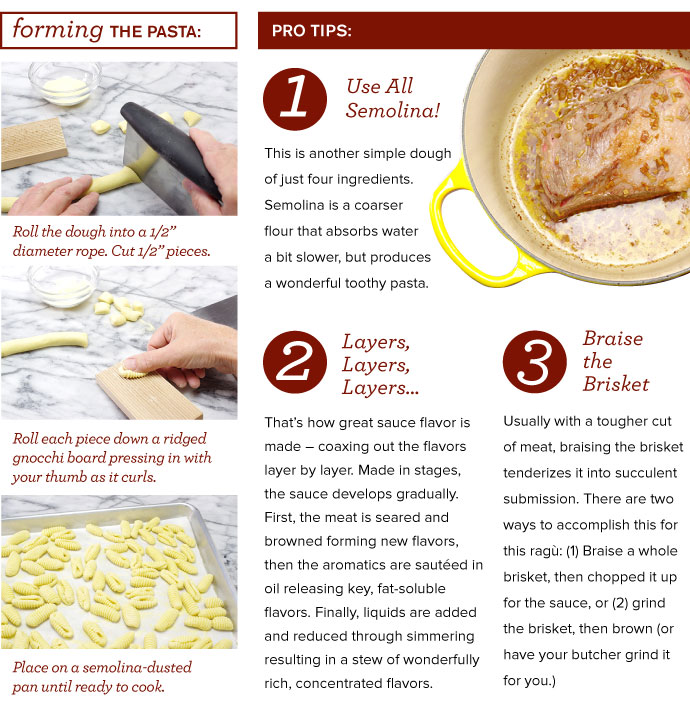 forming THE PASTA:

Roll the dough into a 1/2" diameter rope. Cut 1/2" pieces.

Roll each piece down a ridged gnocchi board pressing in with your thumb as it curls.

Place on a semolina-dusted pan until ready to cook.

PRO TIPS:

1 Use All Semolina!

This is another simple dough of just four ingredients. Semolina is a coarser flour that absorbs water a bit slower, but produces a wonderful toothy pasta.

2 Layers, Layers, Layers...

That's how great sauce flavor is made – coaxing out the flavors layer by layer. Made in stages, the sauce develops gradually. First, the meat is seared and browned forming new flavors, then the aromatics are sautéed in oil releasing key, fat-soluble flavors. Finally, liquids are added and reduced through simmering resulting in a stew of wonderfully rich, concentrated flavors.

3 Braise the Brisket

Usually with a tougher cut of meat, braising the brisket tenderizes it into succulent submission. There are two ways to accomplish this for this ragù: (1) Braise a whole brisket, then chopped it up for the sauce, or (2) grind the brisket, then brown (or have your butcher grind it for you.)