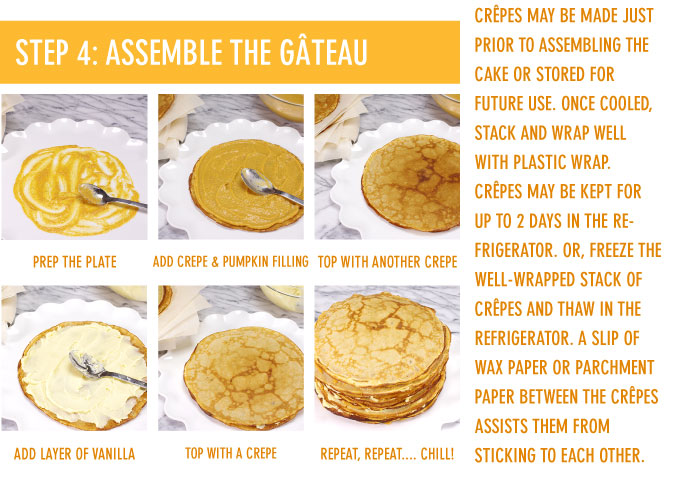 STEP 4: ASSEMBLE THE GÂTEAU

PREP THE PLATE

ADD CREPE & PUMPKIN FILLING

TOP WITH ANOTHER CREPE

ADD LAYER OF VANILLA

TOP WITH A CREPE

REPEAT, REPEAT.... CHILL!

CRÊPES MAY BE MADE JUST PRIOR TO ASSEMBLING THE CAKE OR STORED FOR FUTURE USE. ONCE COOLED, STACK AND WRAP WELL WITH PLASTIC WRAP. CRÊPES MAY BE KEPT FOR UP TO 2 DAYS IN THE REFRIGERATOR. OR, FREEZE THE WELL-WRAPPED STACK OF CRÊPES AND THAW IN THE REFRIGERATOR. A SLIP OF WAX PAPER OR PARCHMENT PAPER BETWEEN THE CRÊPES ASSISTS THEM FROM STICKING TO EACH OTHER.