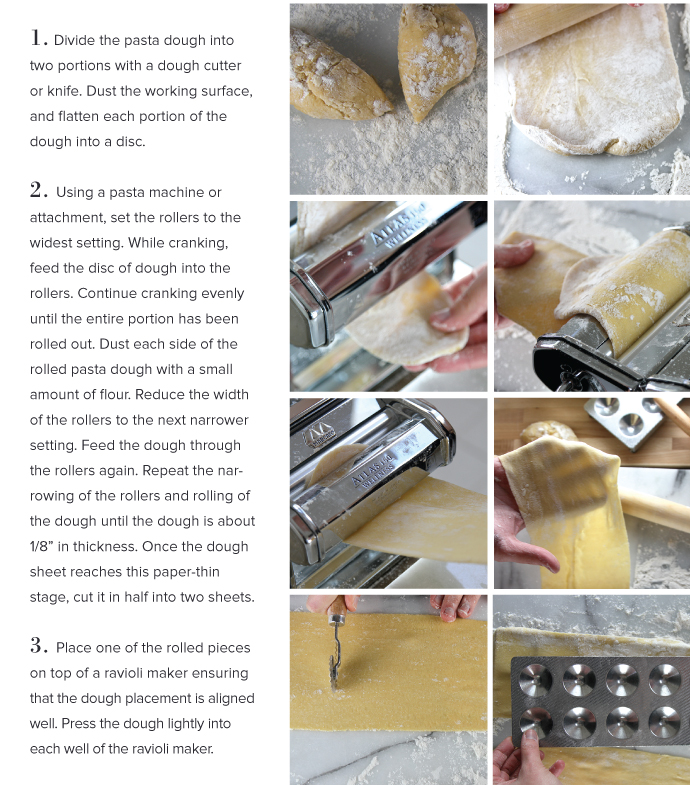 1. Divide the pasta dough into two portions with a dough cutter or knife. Dust the working surface, and flatten each portion of the dough into a disc.

2. Using a pasta machine or attachment, set the rollers to the widest setting. While cranking, feed the disc of dough into the rollers. Continue cranking evenly until the entire portion has been rolled out. Dust each side of the rolled pasta dough with a small amount of flour. Reduce the width of the rollers to the next narrower setting. Feed the dough through the rollers again. Repeat the narrowing of the rollers and rolling of the dough until the dough is about 1/8" in thickness. Once the dough sheet reaches this paper-thin stage, cut it in half into two sheets.

3. Place one of the rolled pieces on top of a ravioli maker ensuring that the dough placement is aligned well. Press the dough lightly into each well of the ravioli maker.

ATLAS 150 WELLNESS

ATLAS 150 WELLNESS