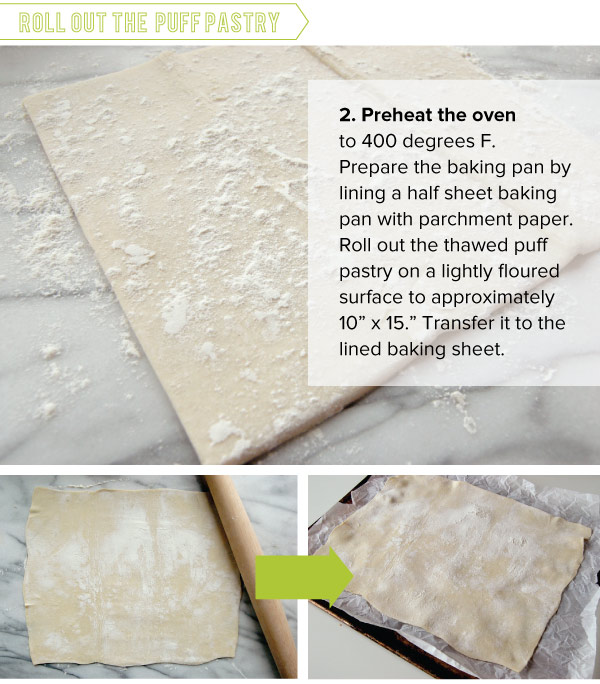 ROLL OUT THE PUFF PASTRY

2. Preheat the oven to 400 degrees F. Prepare the baking pan by lining a half sheet baking pan with parchment paper. Roll out the thawed puff pastry on a lightly floured surface to approximately 10” x 15.” Transfer it to the lined baking sheet.