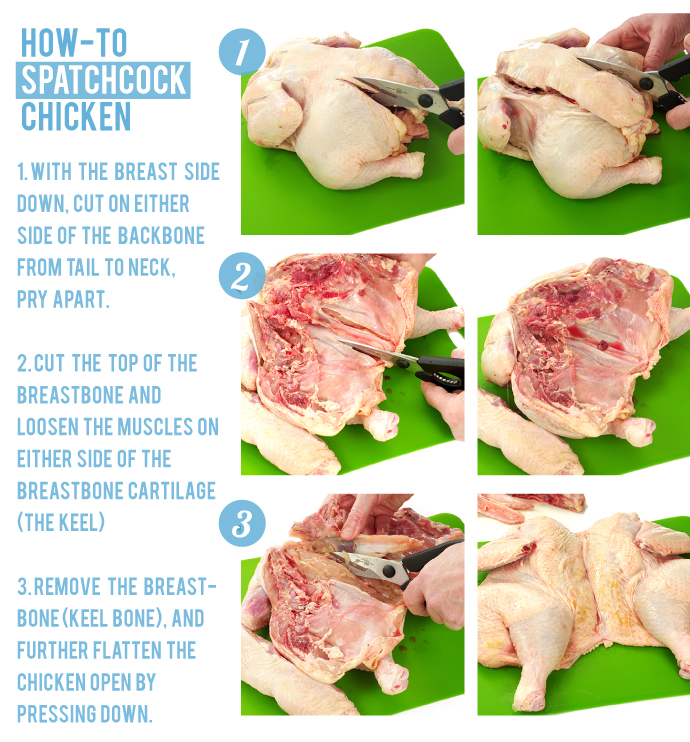 HOW-TO
SPATCHCOCK
CHICKEN

1. WITH THE BREAST SIDE DOWN, CUT ON EITHER SIDE OF THE BACKBONE FROM TAIL TO NECK, PRY APART.

2. CUT THE TOP OF THE BREASTBONE AND LOOSEN THE MUSCLES ON EITHER SIDE OF THE BREASTBONE CARTILAGE (THE KEEL)

3. REMOVE THE BREASTBONE (KEEL BONE), AND FURTHER FLATTEN THE CHICKEN OPEN BY PRESSING DOWN.

1

2

3