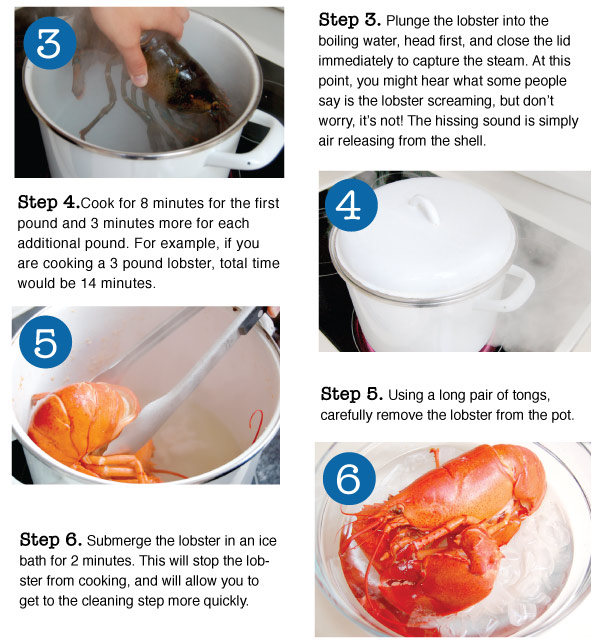 3

Step 3. Plunge the lobster into the boiling water, head first, and close the lid immediately to capture the steam. At this point, you might hear what some people say is the lobster screaming, but don't worry, it's not! The hissing sound is simply air releasing from the shell.

Step 4.Cook for 8 minutes for the first pound and 3 minutes more for each additional pound. For example, if you are cooking a 3 pound lobster, total time would be 14 minutes.

4

5

Step 5. Using a long pair of tongs, carefully remove the lobster from the pot.

6

Step 6. Submerge the lobster in an ice bath for 2 minutes. This will stop the lobster from cooking, and will allow you to get to the cleaning step more quickly.