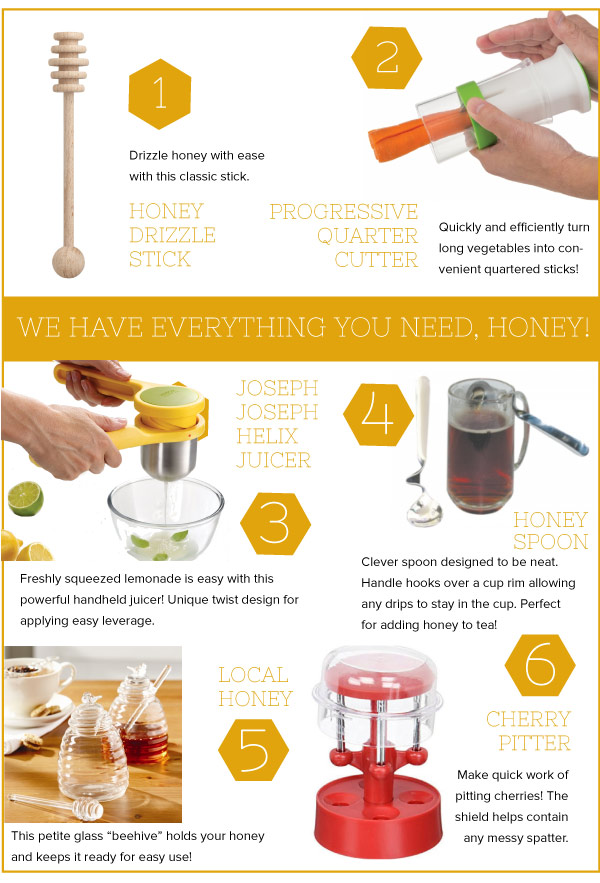 1

Drizzle honey with ease with this classic stick.

HONEY DRIZZLE STICK

2

PROGRESSIVE QUARTER CUTTER

Quickly and efficiently turn long vegetables into convenient quartered sticks!

WE HAVE EVERYTHING YOU NEED, HONEY!

JOSEPH JOSEPH HELIX JUICER

3

Freshly squeezed lemonade is easy with this powerful handheld juicer! Unique twist design for applying easy leverage.

4

HONEY SPOON

Clever spoon designed to be neat. Handle hooks over a cup rim allowing any drips to stay in the cup. Perfect for adding honey to tea!

LOCAL HONEY

5

This petite glass "beehive" holds your honey and keeps it ready for easy use!

6

CHERRY PITTER

Make quick work of pitting cherries! The shield helps contain any messy spatter.