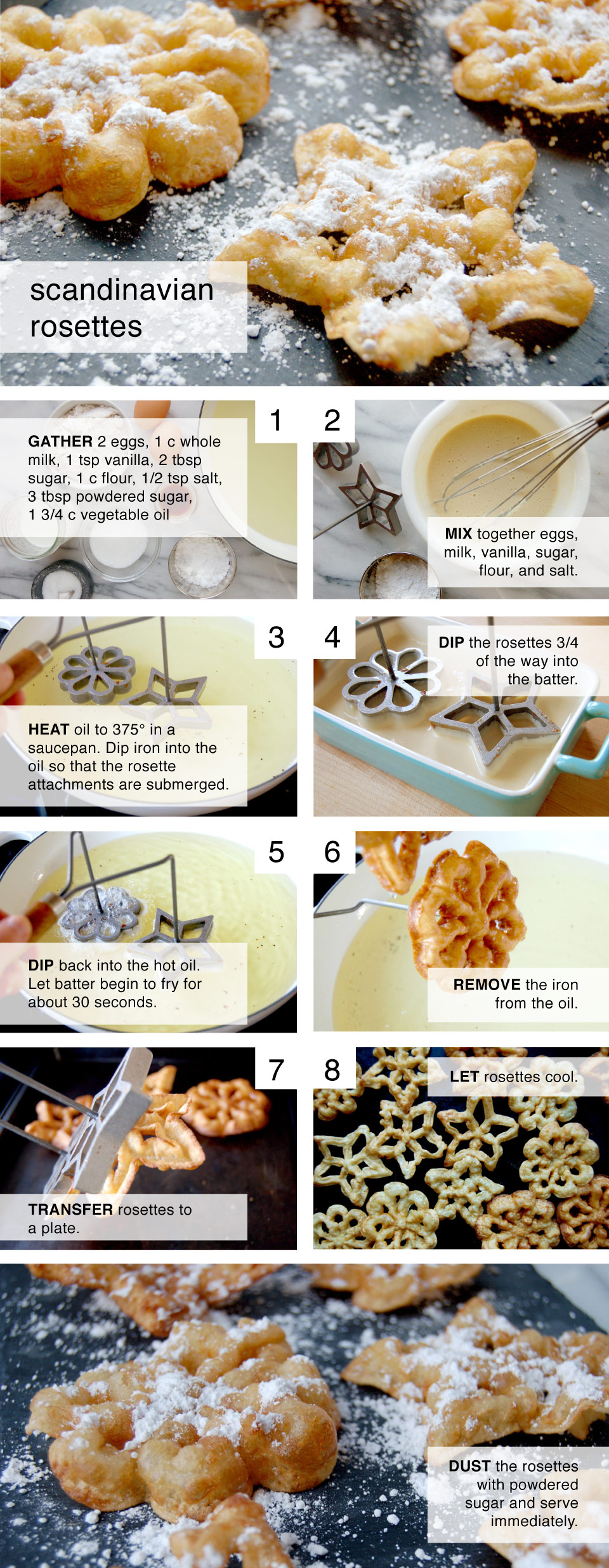 scandinavian rosettes

1

GATHER 2 eggs, 1 c whole milk, 1 tsp vanilla, 2 tbsp sugar, 1 c flour, 1/2 tsp salt, 3 tbsp powdered sugar, 1 3/4 c vegetable oil

2

MIX together eggs, milk, vanilla, sugar, flour, and salt.

3

HEAT oil to 375° in a saucepan. Dip iron into the oil so that the rosette attachments are submerged.

4

DIP the rosettes 3/4 of the way into the batter.

5

DIP back into the hot oil. Let batter begin to fry for about 30 seconds.

6

REMOVE the iron from the oil.

7

TRANSFER rosettes to a plate.

8

LET rosettes cool.

DUST the rosettes with powdered sugar and serve immediately.