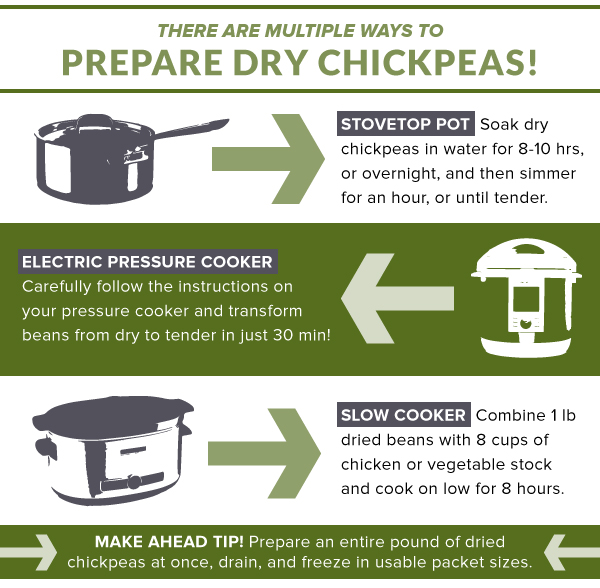 THERE ARE MULTIPLE WAYS TO
PREPARE DRY CHICKPEAS!

STOVETOP POT Soak dry chickpeas in water for 8-10 hrs, or overnight, and then simmer for an hour, or until tender.

ELECTRIC PRESSURE COOKER
Carefully follow the instructions on your pressure cooker and transform beans from dry to tender in just 30 min!

SLOW COOKER Combine 1 lb dried beans with 8 cups of chicken or vegetable stock and cook on low for 8 hours.

MAKE AHEAD TIP! Prepare an entire pound of dried chickpeas at once, drain, and freeze in usable packet sizes.