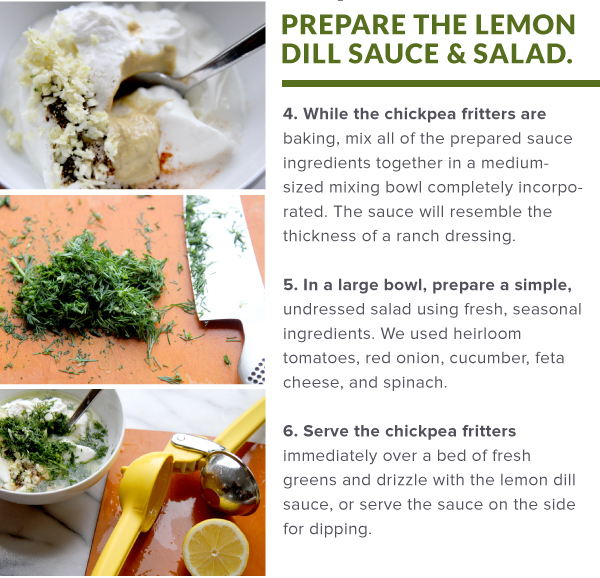 PREPARE THE LEMON DILL SAUCE & SALAD.

4. While the chickpea fritters are baking, mix all of the prepared sauce ingredients together in a medium-sized mixing bowl completely incorporated. The sauce will resemble the thickness of a ranch dressing.

5. In a large bowl, prepare a simple, undressed salad using fresh, seasonal ingredients. We used heirloom tomatoes, red onion, cucumber, feta cheese, and spinach.

6. Serve the chickpea fritters immediately over a bed of fresh greens and drizzle with the lemon dill sauce, or serve the sauce on the side for dipping.