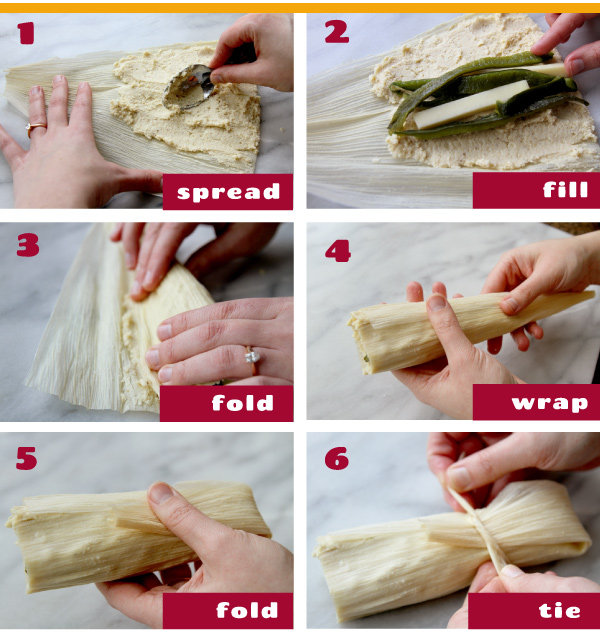 1
spread

2
fill

3
fold

4
wrap

5
fold

6
tie