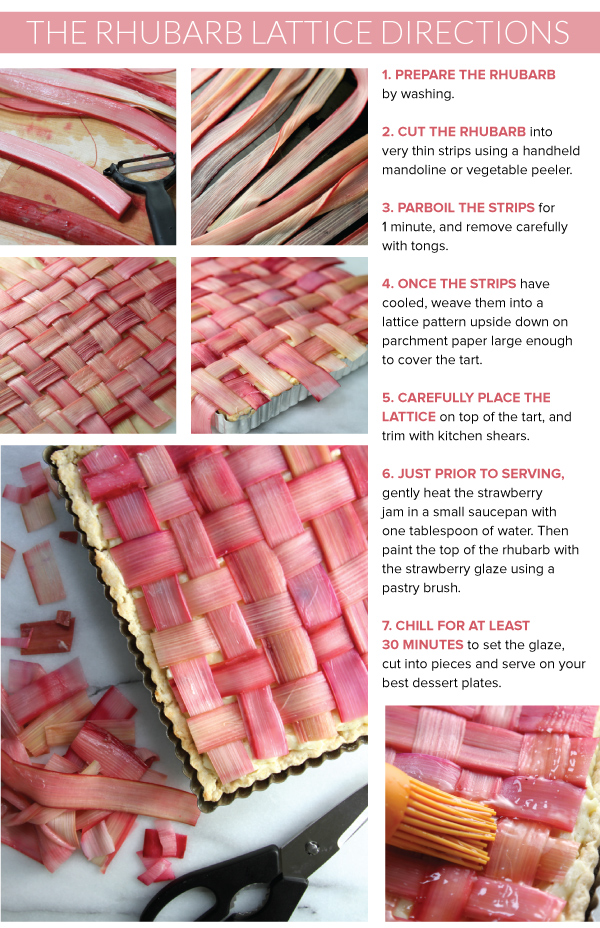 THE RHUBARB LATTICE DIRECTIONS

1. PREPARE THE RHUBARB by washing.

2. CUT THE RHUBARB into very thin strips using a handheld mandoline or vegetable peeler.

3. PARBOIL THE STRIPS for 1 minute, and remove carefully with tongs.

4. ONCE THE STRIPS have cooled, weave them into a lattice pattern upside down on parchment paper large enough to cover the tart.

5. CAREFULLY PLACE THE LATTICE on top of the tart, and trim with kitchen shears.

6. JUST PRIOR TO SERVING, gently heat the strawberry jam in a small saucepan with one tablespoon of water. Then paint the top of the rhubarb with the strawberry glaze using a pastry brush.

7. CHILL FOR AT LEAST 30 MINUTES to set the glaze, cut into pieces and serve on your best dessert plates.