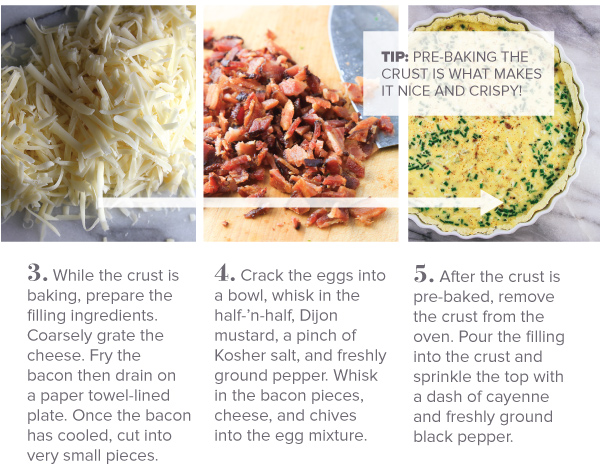 TIP: PRE-BAKING THE CRUST IS WHAT MAKES IT NICE AND CRISPY!

3. While the crust is baking, prepare the filling ingredients. Coarsely grate the cheese. Fry the bacon then drain on a paper towel-lined plate. Once the bacon has cooled, cut into very small pieces.

4. Crack the eggs into a bowl, whisk in the half-'n-half, Dijon mustard, a pinch of Kosher salt, and freshly ground pepper. Whisk in the bacon pieces, cheese, and chives into the egg mixture.

5. After the crust is pre-baked, remove the crust from the oven. Pour the filling into the crust and sprinkle the top with a dash of cayenne and freshly ground black pepper.