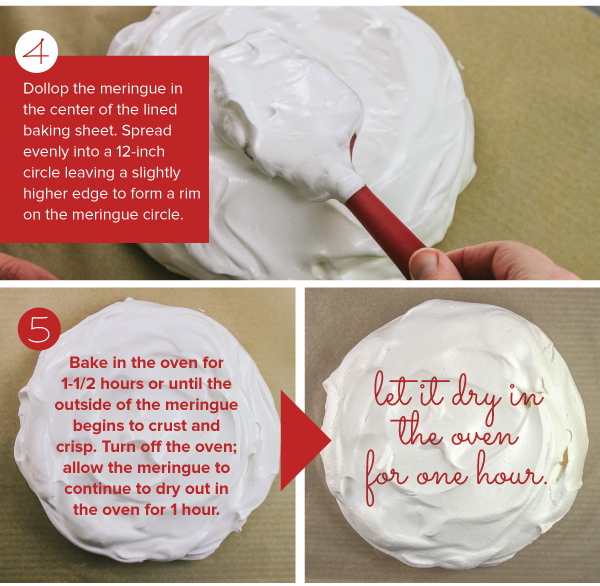 4

Dollop the meringue in the center of the lined baking sheet. Spread evenly into a 12-inch circle leaving a slightly higher edge to form a rim on the meringue circle.

5

Bake in the oven for 1-1/2 hours or until the outside of the meringue begins to crust and crisp. Turn off the oven; allow the meringue to continue to dry out in the oven for 1 hour.

let it dry in the oven for one hour.