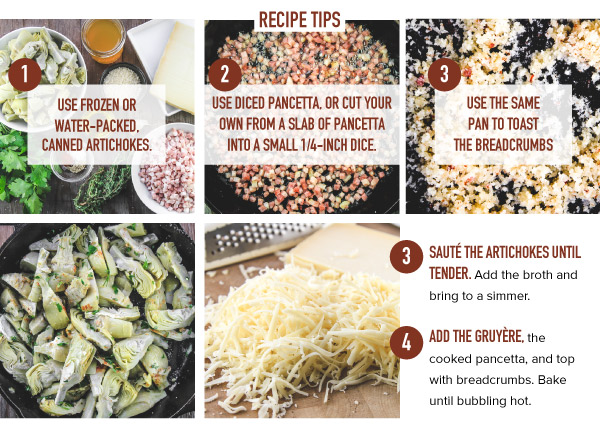 RECIPE TIPS

1
USE FROZEN OR WATER-PACKED, CANNED ARTICHOKES.

2
USE DICED PANCETTA, OR CUT YOUR OWN FROM A SLAB OF PANCETTA INTO A SMALL 1/4-INCH DICE.

3
USE THE SAME PAN TO TOAST THE BREADCRUMBS

3
SAUTÉ THE ARTICHOKES UNTIL TENDER. Add the broth and bring to a simmer.

4
ADD THE GRUYÈRE, the cooked pancetta, and top with breadcrumbs. Bake until bubbling hot.