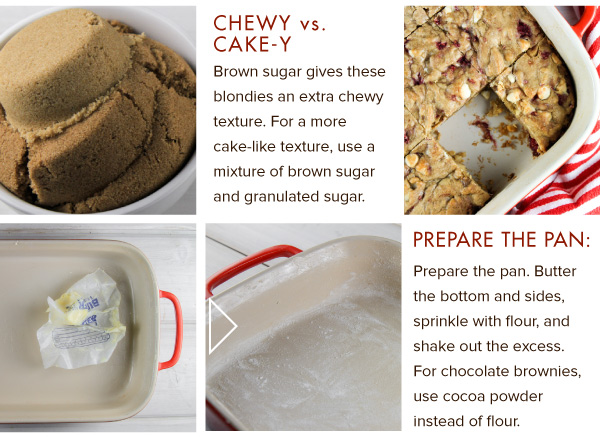 CHEWY vs. CAKE-Y

Brown sugar gives these blondies an extra chewy texture. For a more cake-like texture, use a mixture of brown sugar and granulated sugar.

PREPARE THE PAN:

Prepare the pan. Butter the bottom and sides, sprinkle with flour, and shake out the excess. For chocolate brownies, use cocoa powder instead of flour.