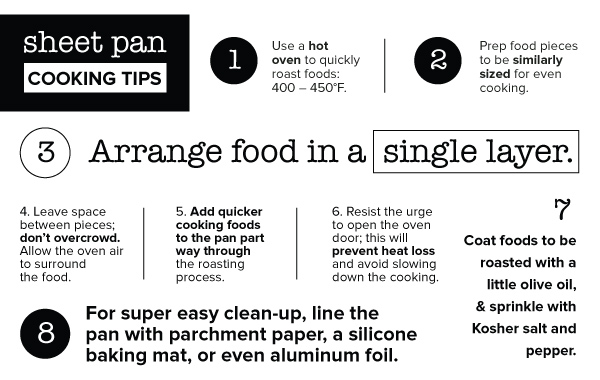 sheet pan
COOKING TIPS

1 Use a hot oven to quickly roast foods: 400 – 450°F.

2 Prep food pieces to be similarly sized for even cooking.

3 Arrange food in a single layer.

4. Leave space between pieces; don't overcrowd. Allow the oven air to surround the food.

5. Add quicker cooking foods to the pan part way through the roasting process.

6. Resist the urge to open the oven door; this will prevent heat loss and avoid slowing down the cooking.

7 Coat foods to be roasted with a little olive oil, & sprinkle with Kosher salt and pepper.

8 For super easy clean-up, line the pan with parchment paper, a silicone baking mat, or even aluminum foil.