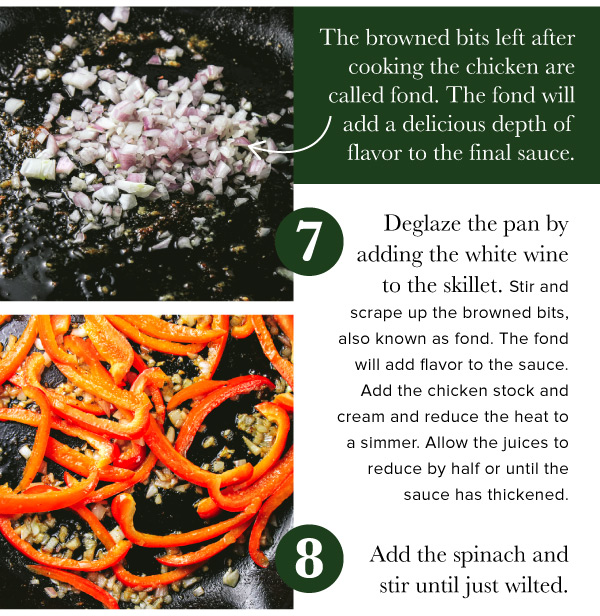 The browned bits left after cooking the chicken are called fond. The fond will add a delicious depth of flavor to the final sauce.

7

Deglaze the pan by adding the white wine to the skillet. Stir and scrape up the browned bits, also known as fond. The fond will add flavor to the sauce. Add the chicken stock and cream and reduce the heat to a simmer. Allow the juices to reduce by half or until the sauce has thickened.

8

Add the spinach and stir until just wilted.