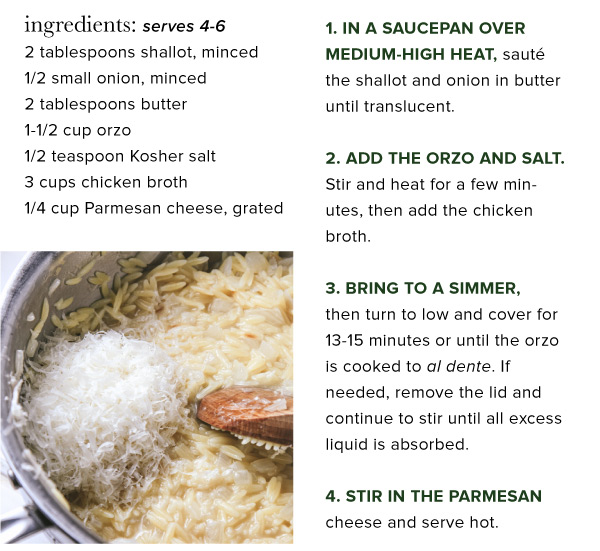 ingredients: serves 4-6
2 tablespoons shallot, minced
1/2 small onion, minced
2 tablespoons butter
1-1/2 cup orzo
1/2 teaspoon Kosher salt
3 cups chicken broth
1/4 cup Parmesan cheese, grated

1. IN A SAUCEPAN OVER MEDIUM-HIGH HEAT, sauté the shallot and onion in butter until translucent.

2. ADD THE ORZO AND SALT. Stir and heat for a few minutes, then add the chicken broth.

3. BRING TO A SIMMER, then turn to low and cover for 13-15 minutes or until the orzo is cooked to al dente. If needed, remove the lid and continue to stir until all excess liquid is absorbed.

4. STIR IN THE PARMESAN cheese and serve hot.