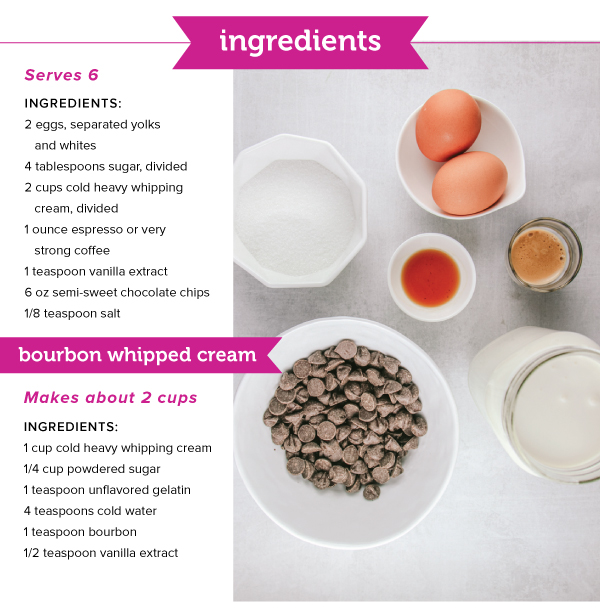 ingredients

Serves 6

INGREDIENTS:
2 eggs, separated yolks and whites
4 tablespoons sugar, divided
2 cups cold heavy whipping cream, divided
1 ounce espresso or very strong coffee
1 teaspoon vanilla extract
6 oz semi-sweet chocolate chips
1/8 teaspoon salt

bourbon whipped cream

Makes about 2 cups

INGREDIENTS:
1 cup cold heavy whipping cream
1/4 cup powdered sugar
1 teaspoon unflavored gelatin
4 teaspoons cold water
1 teaspoon bourbon
1/2 teaspoon vanilla extract