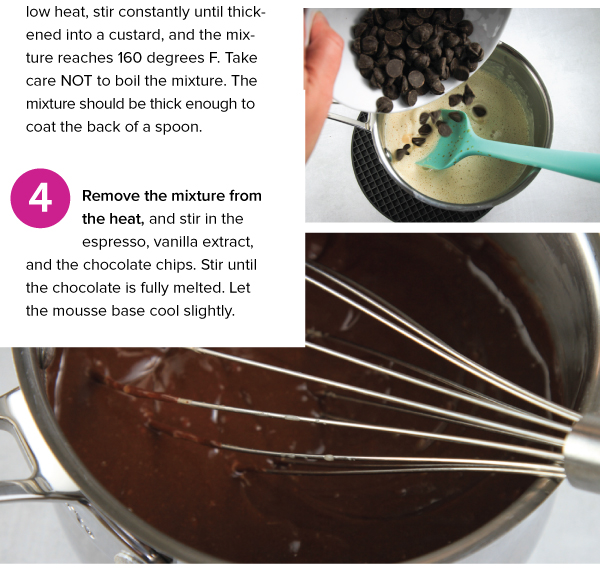 low heat, stir constantly until thickened into a custard, and the mixture reaches 160 degrees F. Take care NOT to boil the mixture. The mixture should be thick enough to coat the back of a spoon.

4

Remove the mixture from the heat, and stir in the espresso, vanilla extract, and the chocolate chips. Stir until the chocolate is fully melted. Let the mousse base cool slightly.