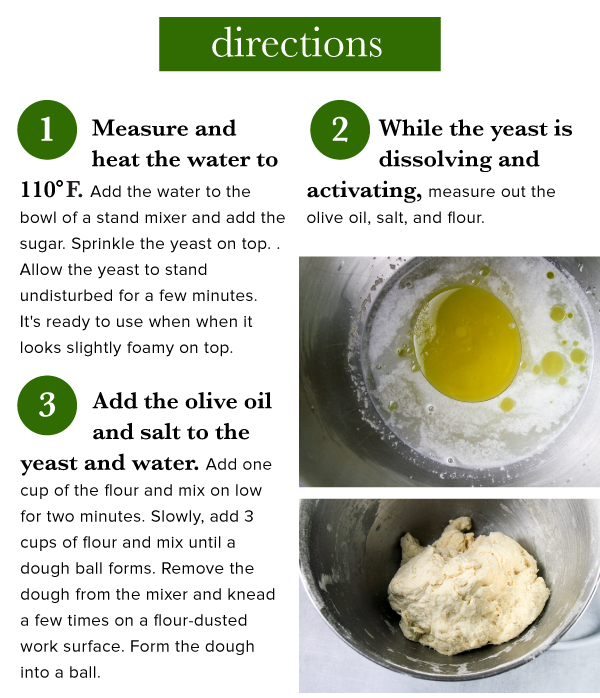 directions

1 Measure and heat the water to 110°F. Add the water to the bowl of a stand mixer and add the sugar. Sprinkle the yeast on top. . Allow the yeast to stand undisturbed for a few minutes. It's ready to use when when it looks slightly foamy on top.

3 Add the olive oil and salt to the yeast and water. Add one cup of the flour and mix on low for two minutes. Slowly, add 3 cups of flour and mix until a dough ball forms. Remove the dough from the mixer and knead a few times on a flour-dusted work surface. Form the dough into a ball.

2 While the yeast is dissolving and activating, measure out the olive oil, salt, and flour.