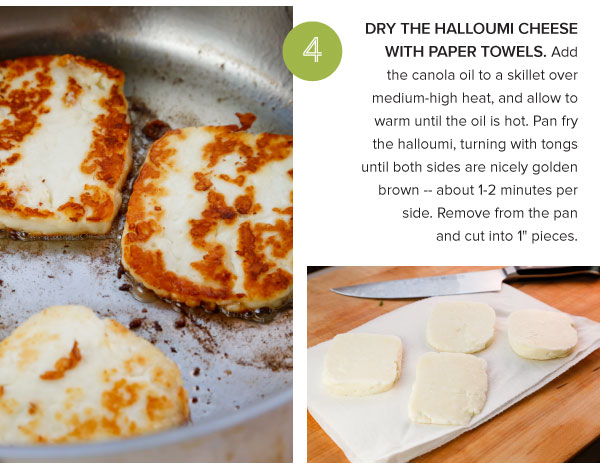 4

DRY THE HALLOUMI CHEESE WITH PAPER TOWELS. Add the canola oil to a skillet over medium-high heat, and allow to warm until the oil is hot. Pan fry the halloumi, turning with tongs until both sides are nicely golden brown -- about 1-2 minutes per side. Remove from the pan and cut into 1" pieces.