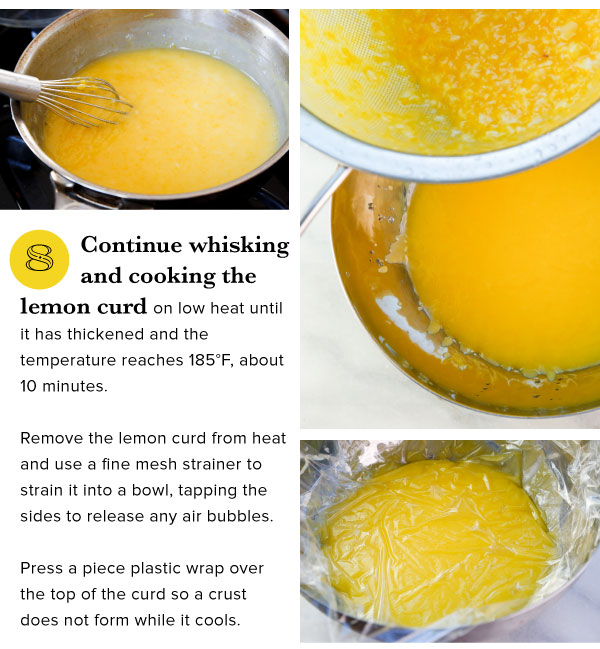 8 Continue whisking and cooking the lemon curd on low heat until it has thickened and the temperature reaches 185°F, about 10 minutes.

Remove the lemon curd from heat and use a fine mesh strainer to strain it into a bowl, tapping the sides to release any air bubbles.

Press a piece plastic wrap over the top of the curd so a crust does not form while it cools.