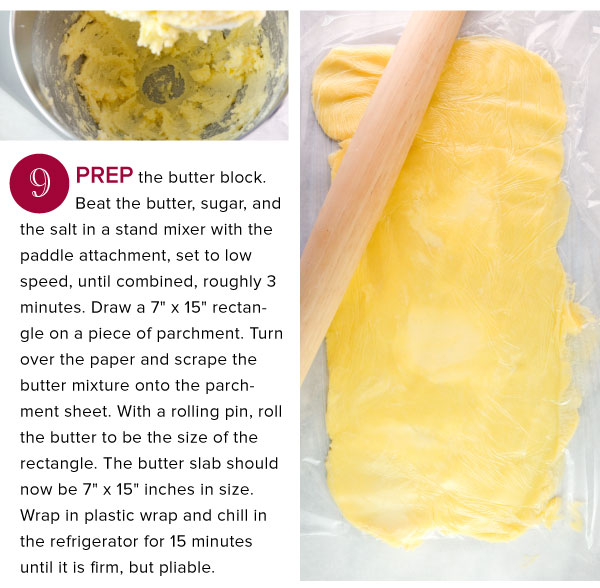 9 PREP the butter block. Beat the butter, sugar, and the salt in a stand mixer with the paddle attachment, set to low speed, until combined, roughly 3 minutes. Draw a 7" x 15" rectangle on a piece of parchment. Turn over the paper and scrape the butter mixture onto the parchment sheet. With a rolling pin, roll the butter to be the size of the rectangle. The butter slab should now be 7" x 15" inches in size. Wrap in plastic wrap and chill in the refrigerator for 15 minutes until it is firm, but pliable.