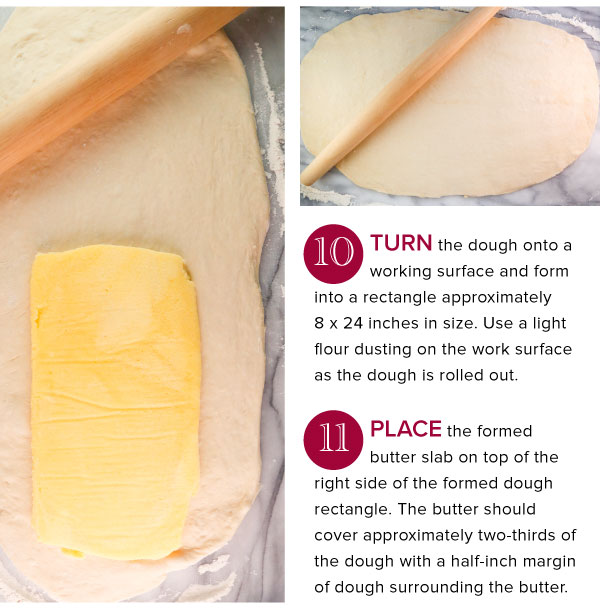 10 TURN the dough onto a working surface and form into a rectangle approximately 8 x 24 inches in size. Use a light flour dusting on the work surface as the dough is rolled out.

11 PLACE the formed butter slab on top of the right side of the formed dough rectangle. The butter should cover approximately two-thirds of the dough with a half-inch margin of dough surrounding the butter.