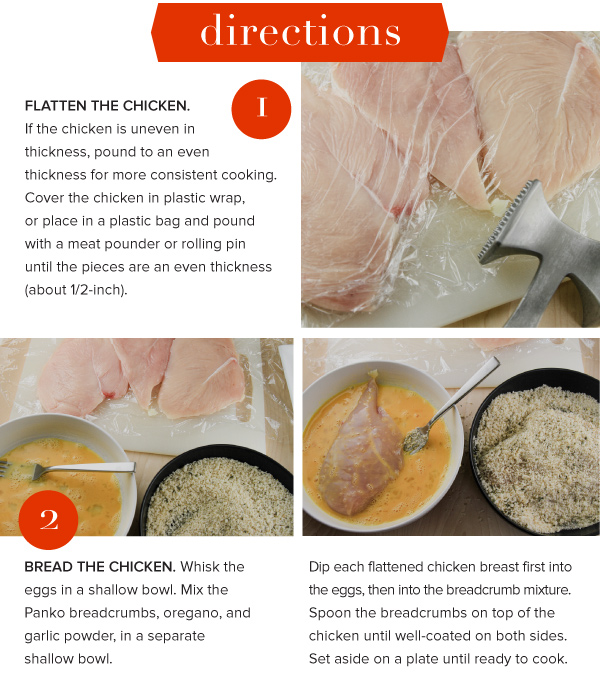 directions

1

FLATTEN THE CHICKEN.
If the chicken is uneven in thickness, pound to an even thickness for more consistent cooking. Cover the chicken in plastic wrap, or place in a plastic bag and pound with a meat pounder or rolling pin until the pieces are an even thickness (about 1/2-inch).

2

BREAD THE CHICKEN. Whisk the eggs in a shallow bowl. Mix the Panko breadcrumbs, oregano, and garlic powder, in a separate shallow bowl.

Dip each flattened chicken breast first into the eggs, then into the breadcrumb mixture. Spoon the breadcrumbs on top of the chicken until well-coated on both sides. Set aside on a plate until ready to cook.