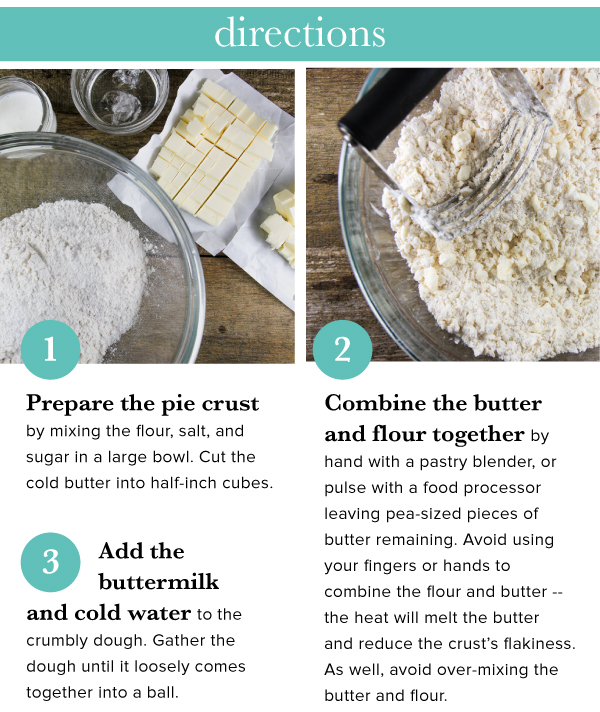 directions

1

Prepare the pie crust by mixing the flour, salt, and sugar in a large bowl. Cut the cold butter into half-inch cubes.

3

Add the buttermilk and cold water to the crumbly dough. Gather the dough until it loosely comes together into a ball.

2

Combine the butter and flour together by hand with a pastry blender, or pulse with a food processor leaving pea-sized pieces of butter remaining. Avoid using your fingers or hands to combine the flour and butter -- the heat will melt the butter and reduce the crust's flakiness. As well, avoid over-mixing the butter and flour.