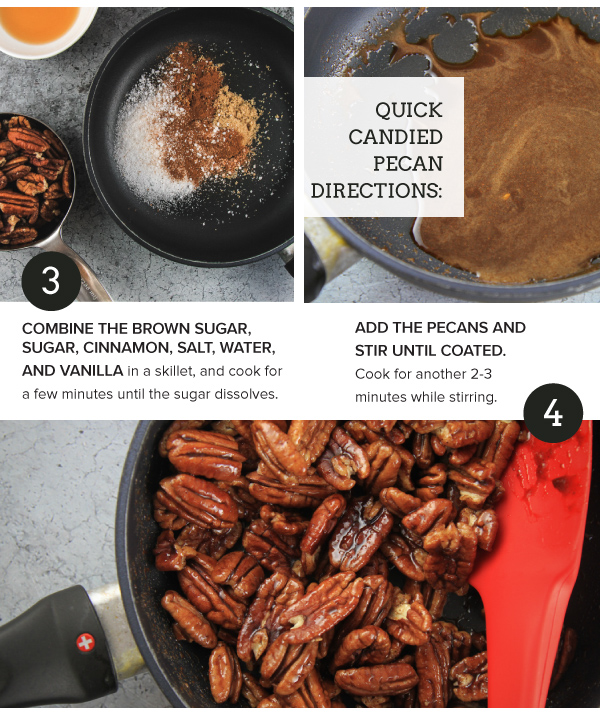 QUICK CANDIED PECAN DIRECTIONS:

3

COMBINE THE BROWN SUGAR, SUGAR, CINNAMON, SALT, WATER, AND VANILLA in a skillet, and cook for a few minutes until the sugar dissolves.

ADD THE PECANS AND STIR UNTIL COATED. Cook for another 2-3 minutes while stirring.

4