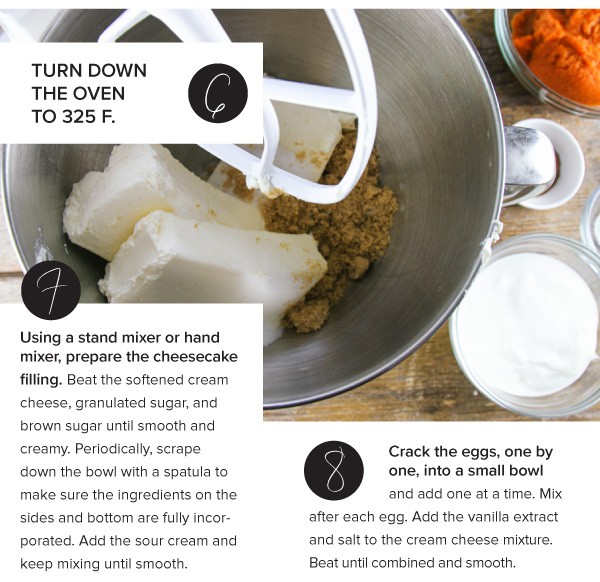 TURN DOWN THE OVEN TO 325 F.

6

7

Using a stand mixer or hand mixer, prepare the cheesecake filling. Beat the softened cream cheese, granulated sugar, and brown sugar until smooth and creamy. Periodically, scrape down the bowl with a spatula to make sure the ingredients on the sides and bottom are fully incorporated. Add the sour cream and keep mixing until smooth.

8

Crack the eggs, one by one, into a small bowl and add one at a time. Mix after each egg. Add the vanilla extract and salt to the cream cheese mixture. Beat until combined and smooth.