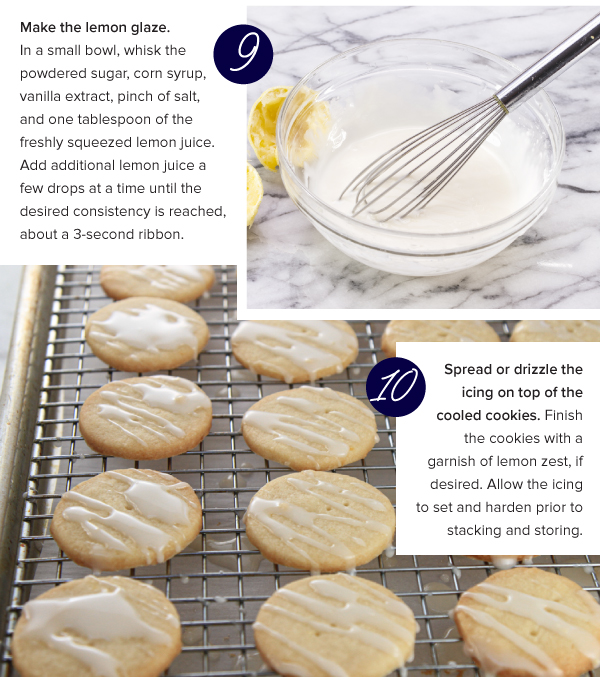 Make the lemon glaze.
In a small bowl, whisk the powdered sugar, corn syrup, vanilla extract, pinch of salt, and one tablespoon of the freshly squeezed lemon juice. Add additional lemon juice a few drops at a time until the desired consistency is reached, about a 3-second ribbon.

9

10

Spread or drizzle the icing on top of the cooled cookies. Finish the cookies with a garnish of lemon zest, if desired. Allow the icing to set and harden prior to stacking and storing.