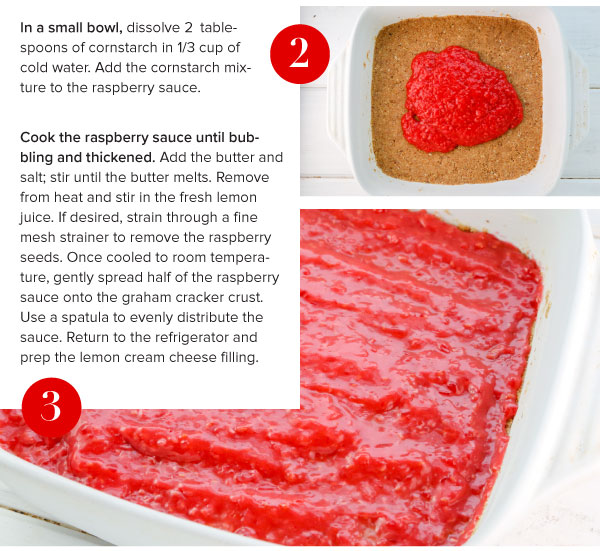 In a small bowl, dissolve 2 tablespoons of cornstarch in 1/3 cup of cold water. Add the cornstarch mixture to the raspberry sauce.

2

Cook the raspberry sauce until bubbling and thickened. Add the butter and salt; stir until the butter melts. Remove from heat and stir in the fresh lemon juice. If desired, strain through a fine mesh strainer to remove the raspberry seeds. Once cooled to room temperature, gently spread half of the raspberry sauce onto the graham cracker crust. Use a spatula to evenly distribute the sauce. Return to the refrigerator and prep the lemon cream cheese filling.

3