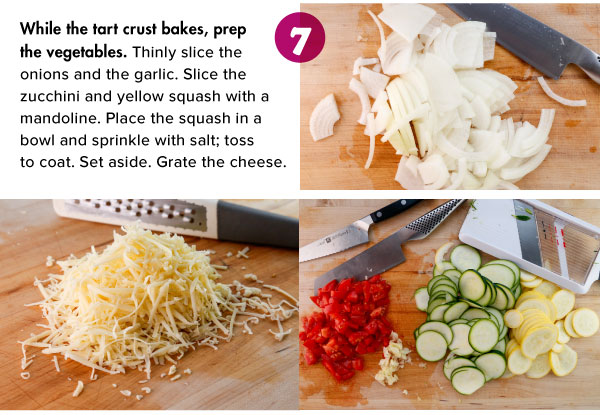 While the tart crust bakes, prep the vegetables. Thinly slice the onions and the garlic. Slice the zucchini and yellow squash with a mandoline. Place the squash in a bowl and sprinkle with salt; toss to coat. Set aside. Grate the cheese.

7