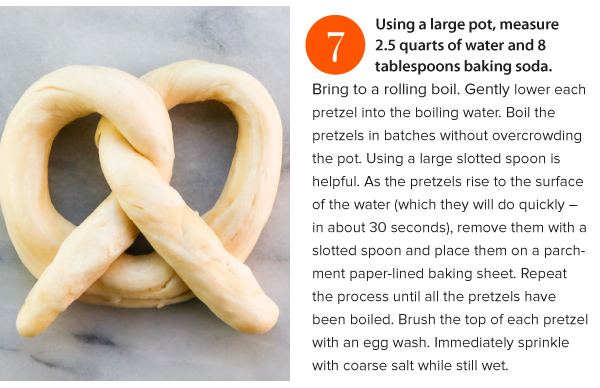 7

Using a large pot, measure 2.5 quarts of water and 8 tablespoons baking soda.

Bring to a rolling boil. Gently lower each pretzel into the boiling water. Boil the pretzels in batches without overcrowding the pot. Using a large slotted spoon is helpful. As the pretzels rise to the surface of the water (which they will do quickly – in about 30 seconds), remove them with a slotted spoon and place them on a parchment paper-lined baking sheet. Repeat the process until all the pretzels have been boiled. Brush the top of each pretzel with an egg wash. Immediately sprinkle with coarse salt while still wet.