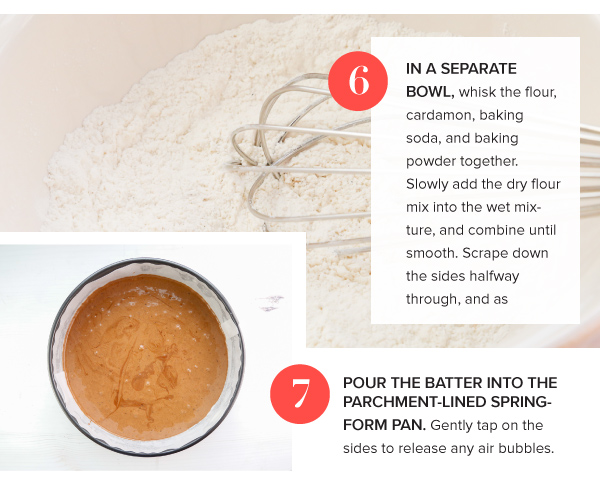 6

IN A SEPARATE BOWL, whisk the flour, cardamon, baking soda, and baking powder together. Slowly add the dry flour mix into the wet mixture, and combine until smooth. Scrape down the sides halfway through, and as

7

POUR THE BATTER INTO THE PARCHMENT-LINED SPRINGFORM PAN. Gently tap on the sides to release any air bubbles.