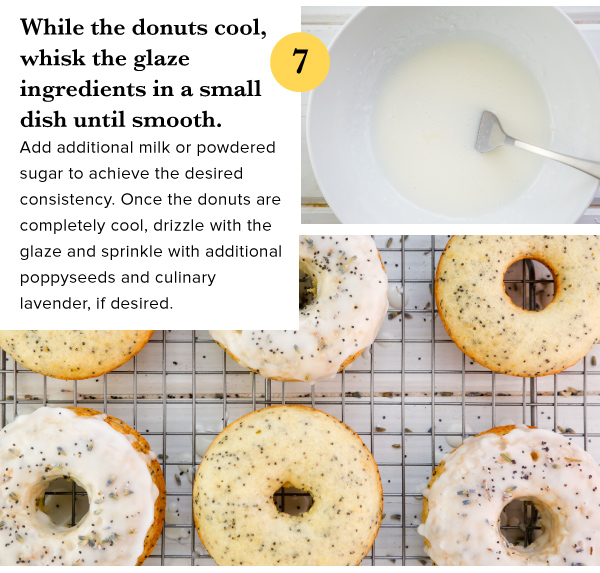 While the donuts cool, whisk the glaze ingredients in a small dish until smooth.

7

Add additional milk or powdered sugar to achieve the desired consistency. Once the donuts are completely cool, drizzle with the glaze and sprinkle with additional poppyseeds and culinary lavender, if desired.